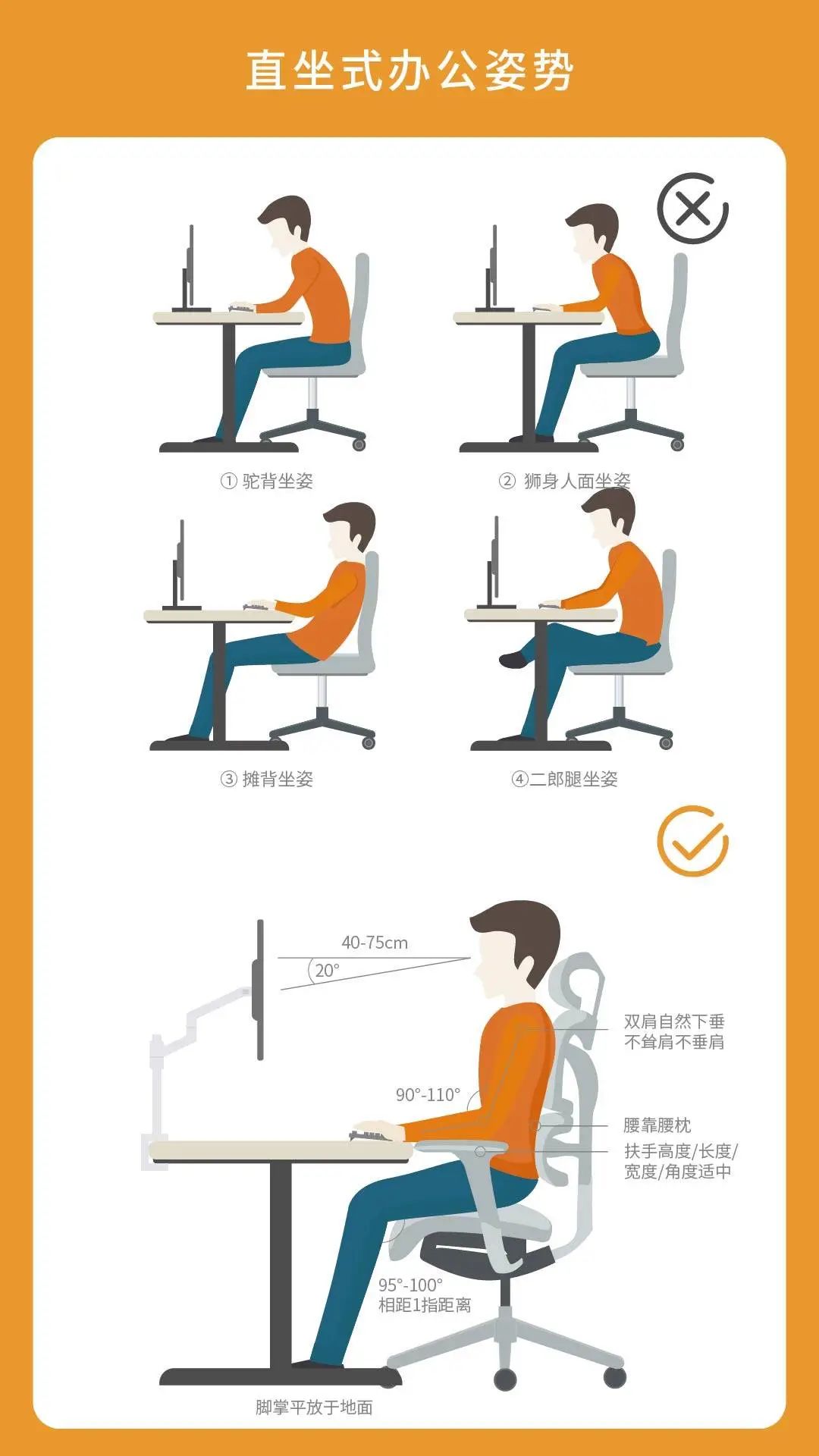 直坐式办公姿势

① 驼背坐姿

② 狮身人面坐姿

③ 摊背坐姿

④二郎腿坐姿

40-75cm

20°

双肩自然下垂
不耸肩不垂肩

90°-110°

腰靠腰枕

扶手高度/长度/
宽度/角度适中

95°-100°
相距1指距离

脚掌平放于地面